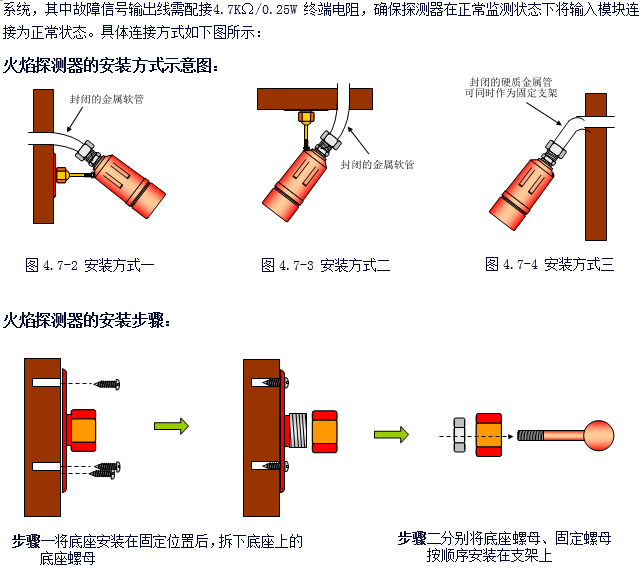 系统，其中故障信号输出线需配接4.7KΩ/0.25W 终端电阻，确保探测器在正常监测状态下将输入模块连接为正常状态。具体连接方式如下图所示：

火焰探测器的安装方式示意图：

封闭的金属软管

封闭的金属软管

封闭的硬质金属管
可同时作为固定支架

图 4.7-2 安装方式一

图 4.7-3 安装方式二

图 4.7-4 安装方式三

火焰探测器的安装步骤：

步骤一将底座安装在固定位置后，拆下底座上的底座螺母

步骤二分别将底座螺母、固定螺母按顺序安装在支架上